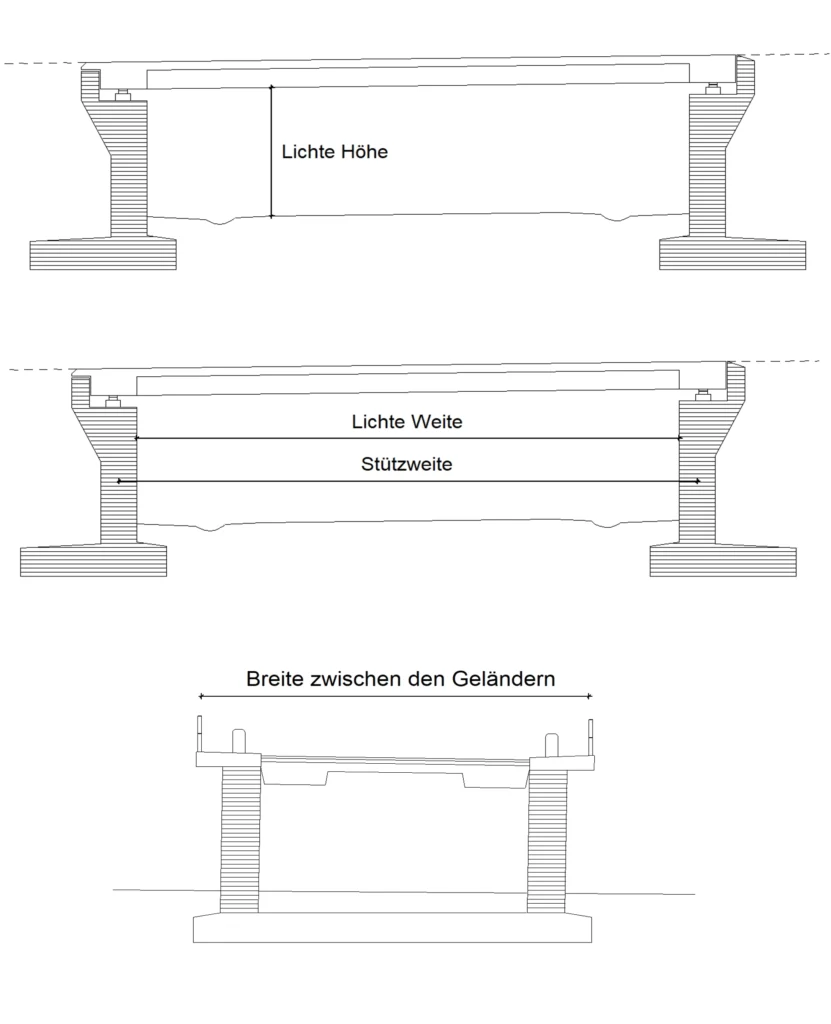 Lichte Höhe

Lichte Weite

Stützweite

Breite zwischen den Geländern